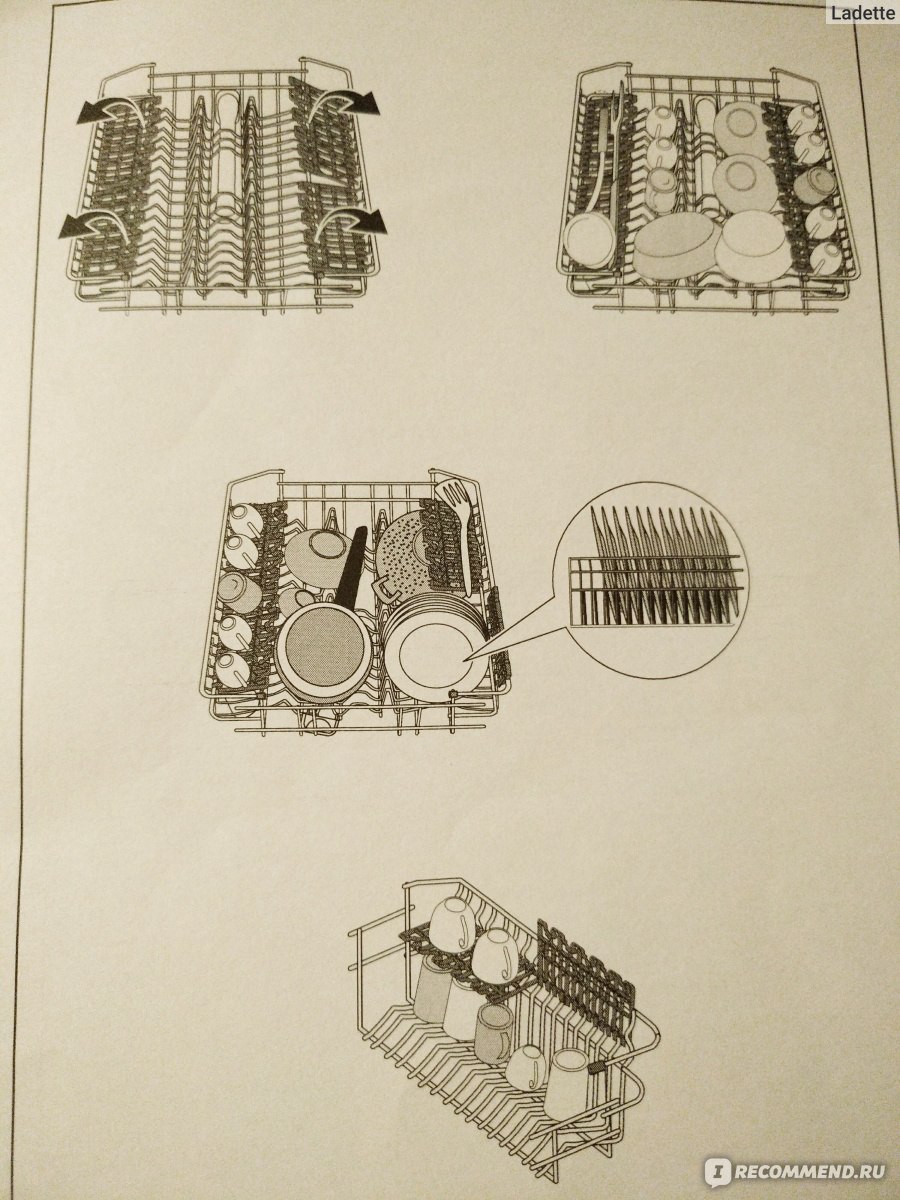 Ladette

RECOMMEND.RU